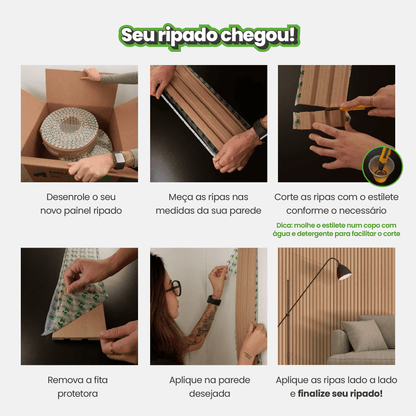 Seu ripado chegou!

Desenrole o seu novo painel ripado

Meça as ripas nas medidas da sua parede

Corte as ripas com o estilete conforme o necessário

Dica: molhe o estilete num copo com água e detergente para facilitar o corte

Remova a fita protetora

Aplique na parede desejada

Aplique as ripas lado a lado e finalize seu ripado!